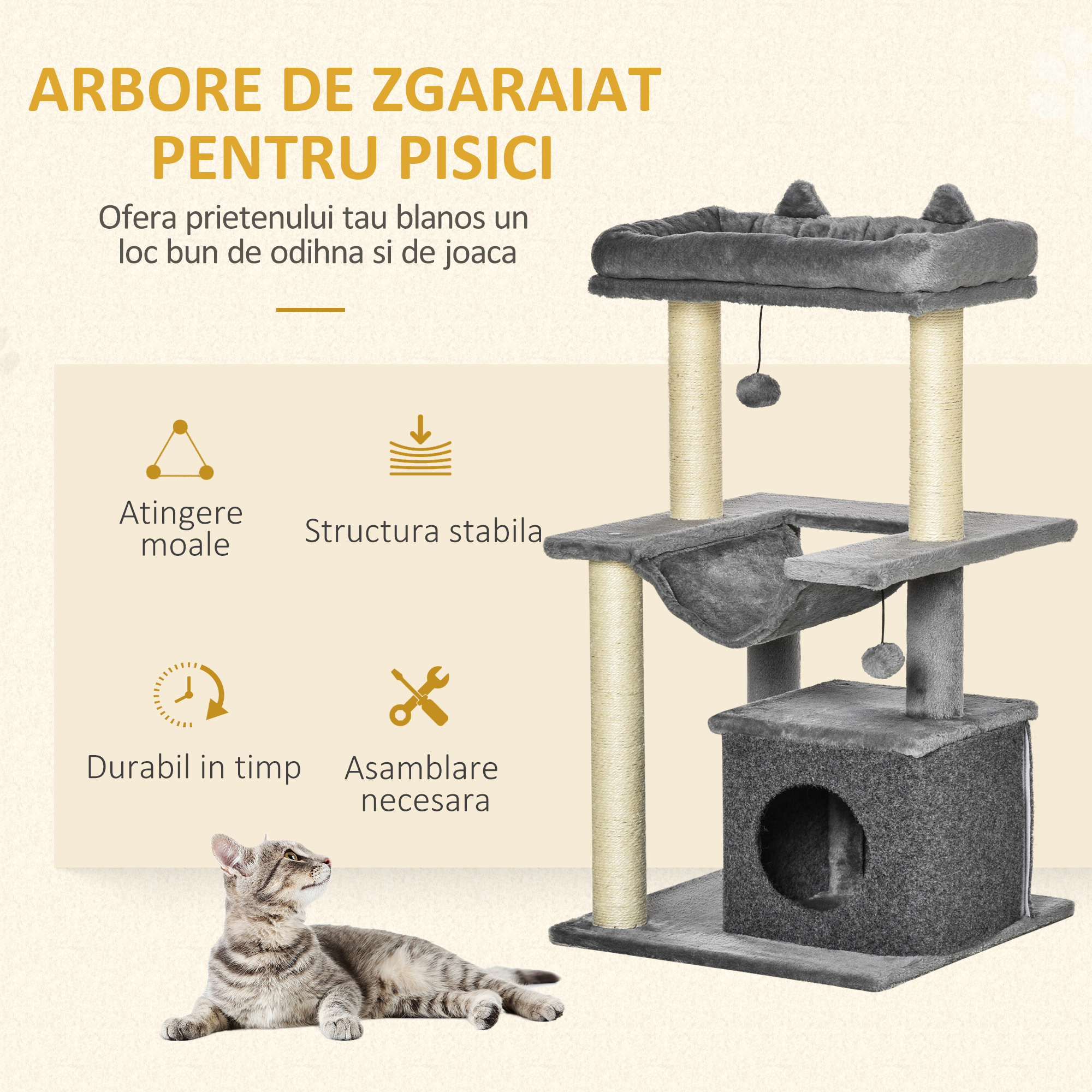 ARBORE DE ZGARAIAT PENTRU PISICI

Ofera prietenului tau blanos un loc bun de odihna si de joaca

Atingere moale

Structura stabila

Durabil in timp

Asamblare necesara